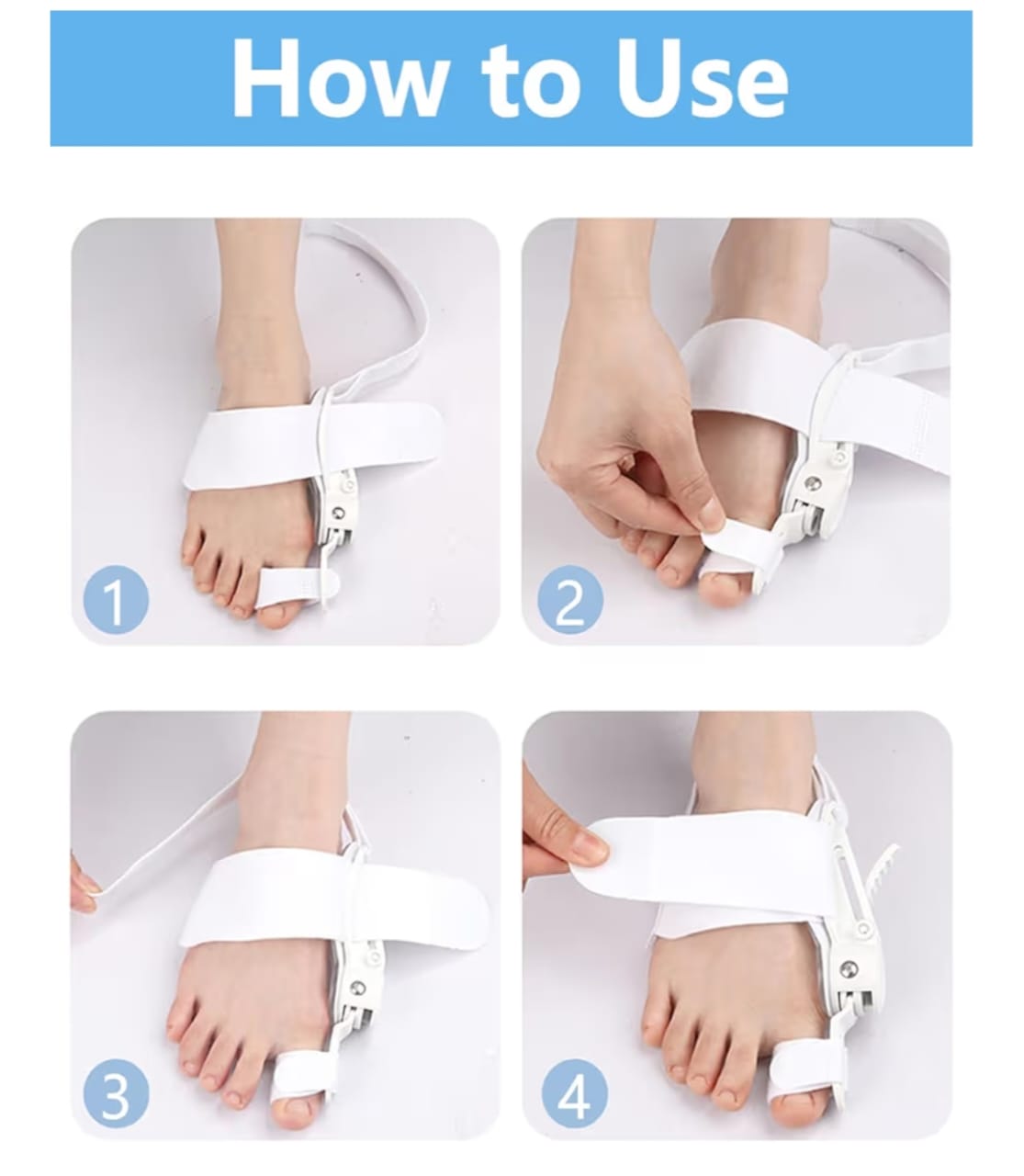 How to Use

1

2

3

4